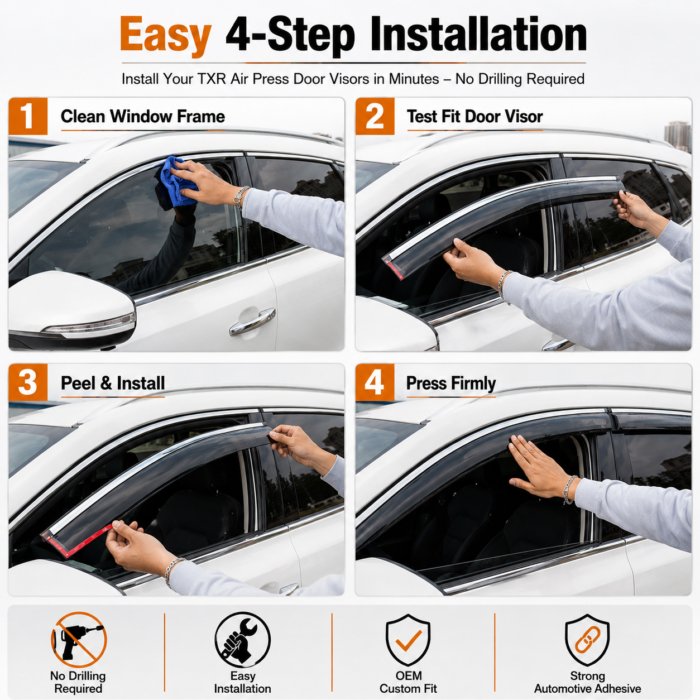 Easy 4-Step Installation

Install Your TXR Air Press Door Visors in Minutes – No Drilling Required

1 Clean Window Frame

2 Test Fit Door Visor

3 Peel & Install

4 Press Firmly

No Drilling Required

Easy Installation

OEM Custom Fit

Strong Automotive Adhesive